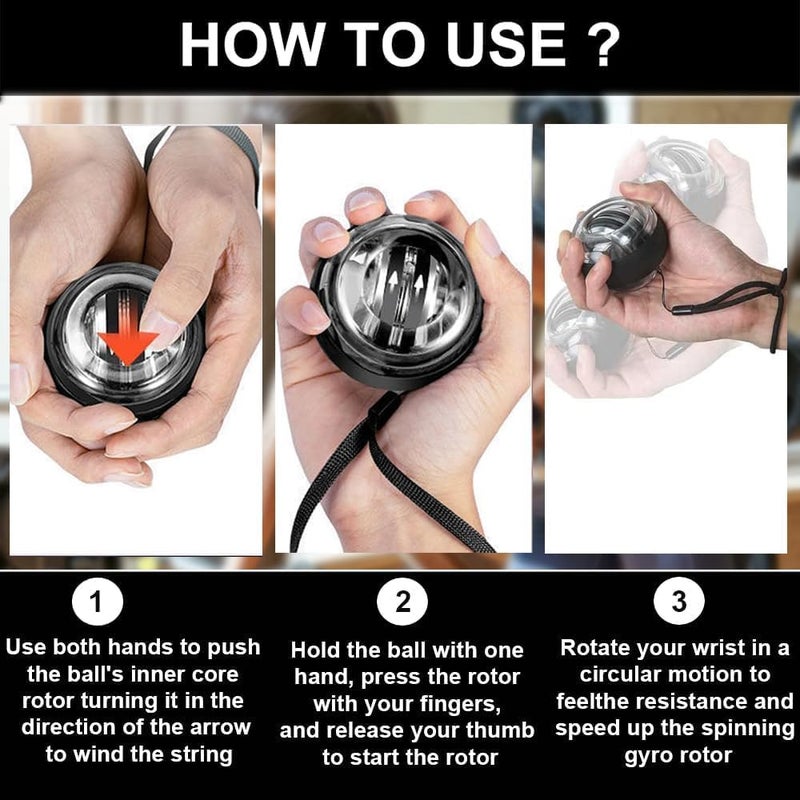 HOW TO USE ?

1

Use both hands to push the ball's inner core rotor turning it in the direction of the arrow to wind the string

2

Hold the ball with one hand, press the rotor with your fingers, and release your thumb to start the rotor

3

Rotate your wrist in a circular motion to feelthe resistance and speed up the spinning gyro rotor